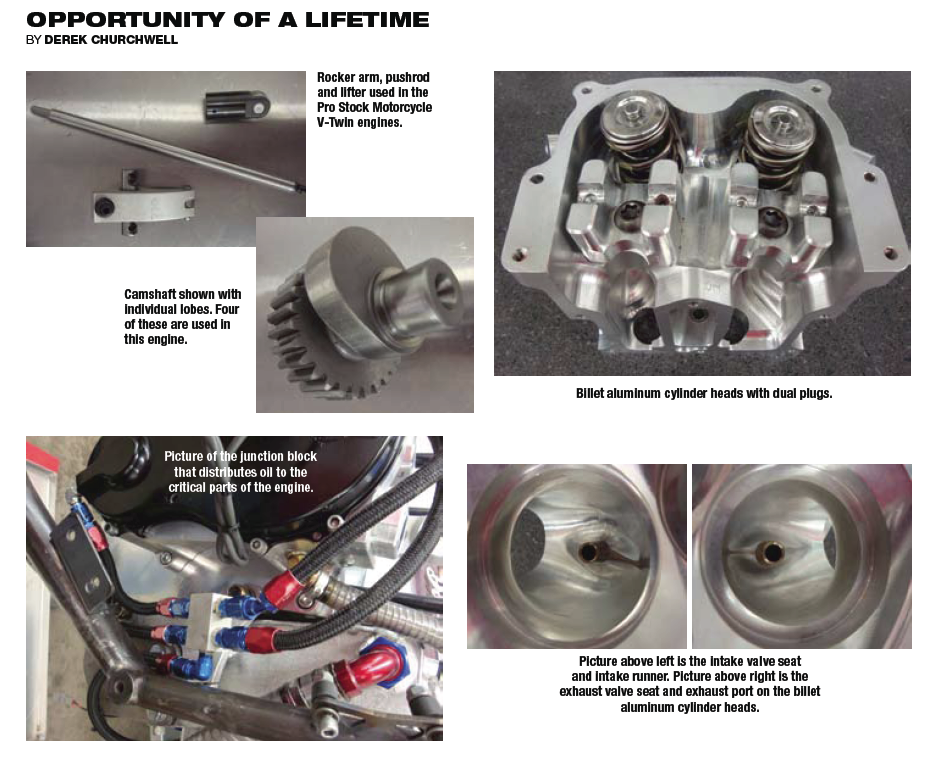 OPPORTUNITY OF A LIFETIME
BY DEREK CHURCHWELL

Rocker arm, pushrod and lifter used in the Pro Stock Motorcycle V-Twin engines.

Camshaft shown with individual lobes. Four of these are used in this engine.

Billet aluminum cylinder heads with dual plugs.

Picture of the junction block that distributes oil to the critical parts of the engine.

Picture above left is the intake valve seat and intake runner. Picture above right is the exhaust valve seat and exhaust port on the billet aluminum cylinder heads.